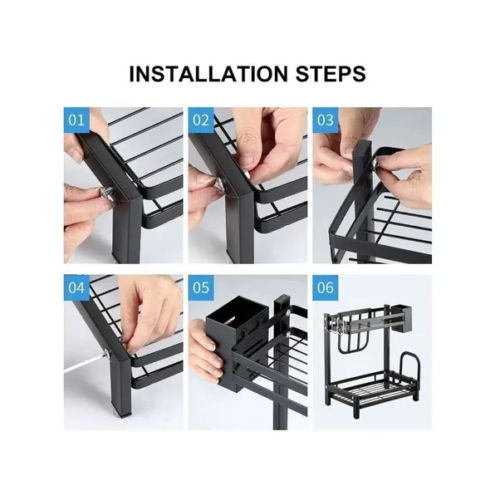 INSTALLATION STEPS

01

02

03

04

05

06